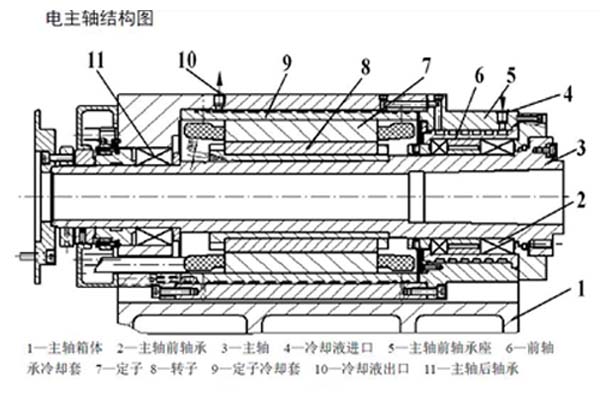 电主轴结构图

11 10 9 8 7 6 5 4 3 2 1

1—主轴箱体 2—主轴前轴承 3—主轴 4—冷却液进口 5—主轴前轴承座 6—前轴承冷却套 7—定子 8—转子 9—定子冷却套 10—冷却液出口 11—主轴后轴承